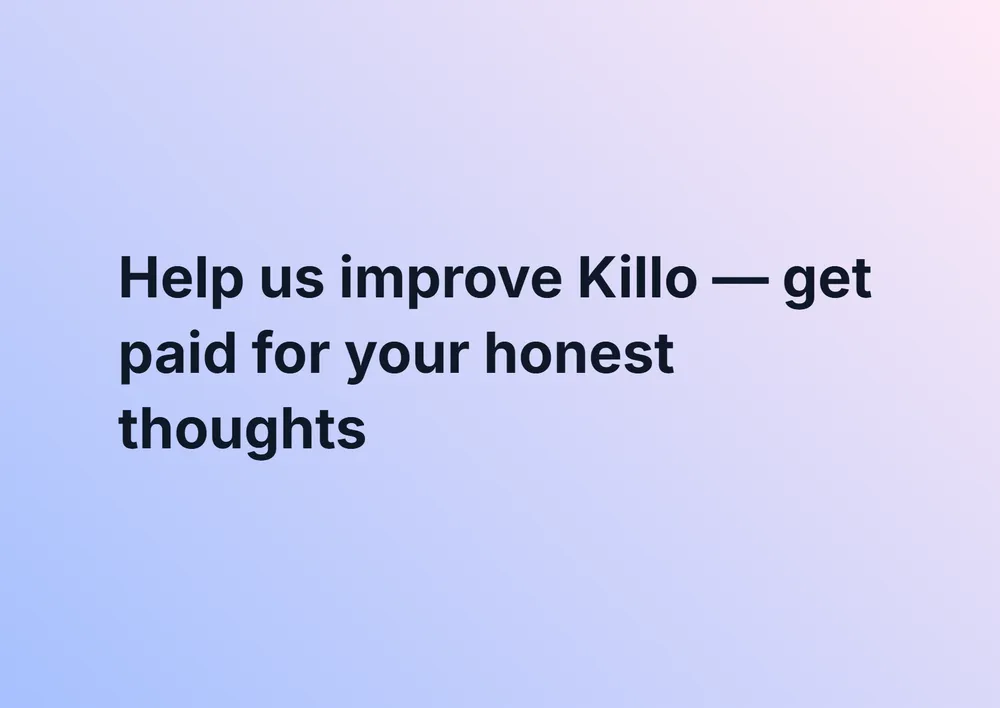 Help us improve Killo — get paid for your honest thoughts